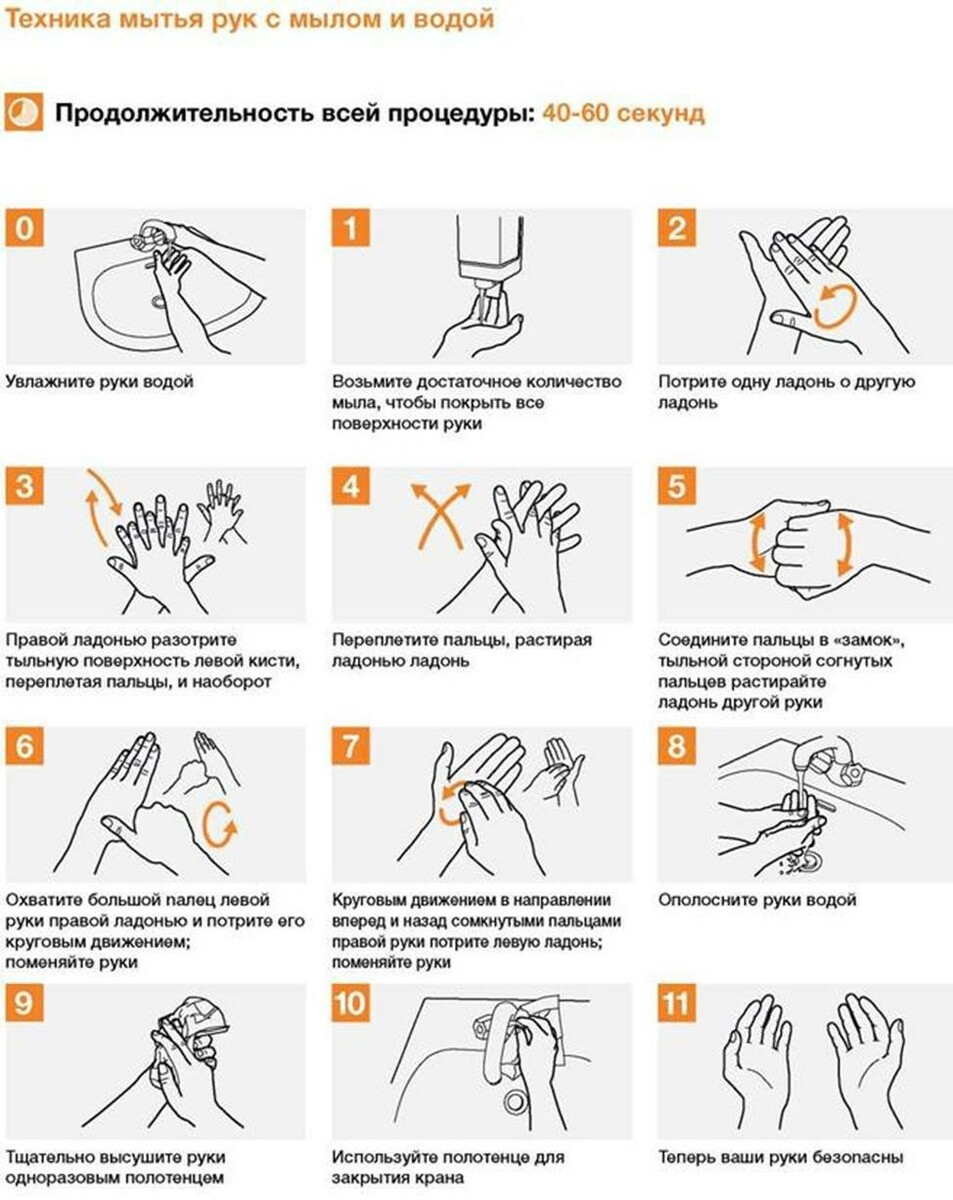 Техника мытья рук с мылом и водой

Продолжительность всей процедуры: 40-60 секунд

0

Увлажните руки водой

1

Возьмите достаточное количество мыла, чтобы покрыть все поверхности руки

2

Потрите одну ладонь о другую ладонь

3

Правой ладонью разотрите тыльную поверхность левой кисти, переплетая пальцы, и наоборот

4

Переплетите пальцы, растирая ладонью ладонь

5

Соедините пальцы в «замок», тыльной стороной согнутых пальцев растирайте ладонь другой руки

6

Охватите большой палец левой руки правой ладонью и потрите его круговым движением; поменяйте руки

7

Круговым движением в направлении вперед и назад сомкнутыми пальцами правой руки потрите левую ладонь; поменяйте руки

8

Ополосните руки водой

9

Тщательно высушите руки одноразовым полотенцем

10

Используйте полотенце для закрытия крана

11

Теперь ваши руки безопасны